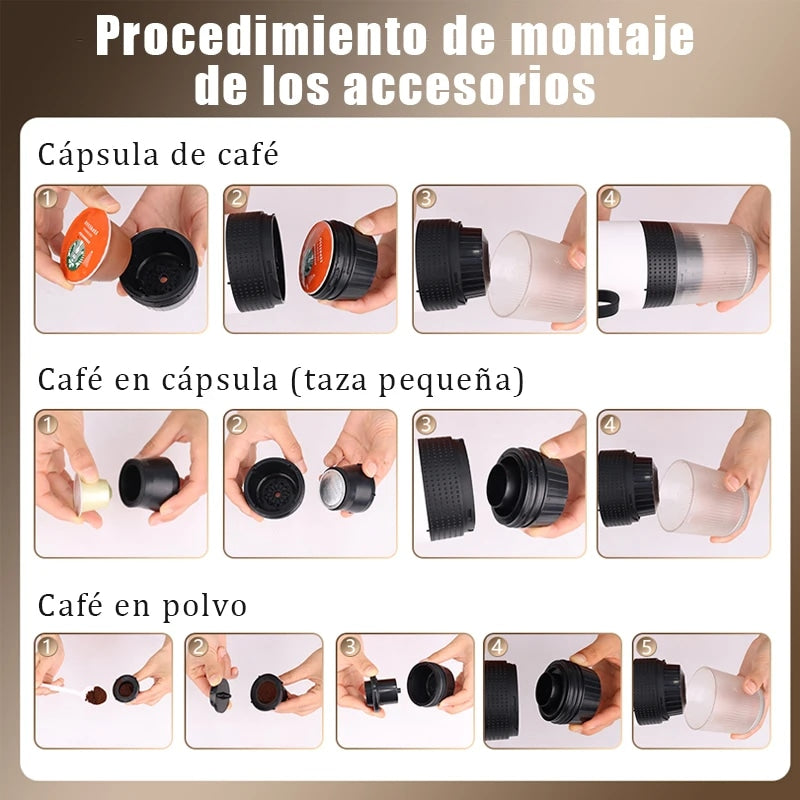 Procedimiento de montaje de los accesorios

Cápsula de café

1 2 3 4

Café en cápsula (taza pequeña)

1 2 3 4

Café en polvo

1 2 3 4 5