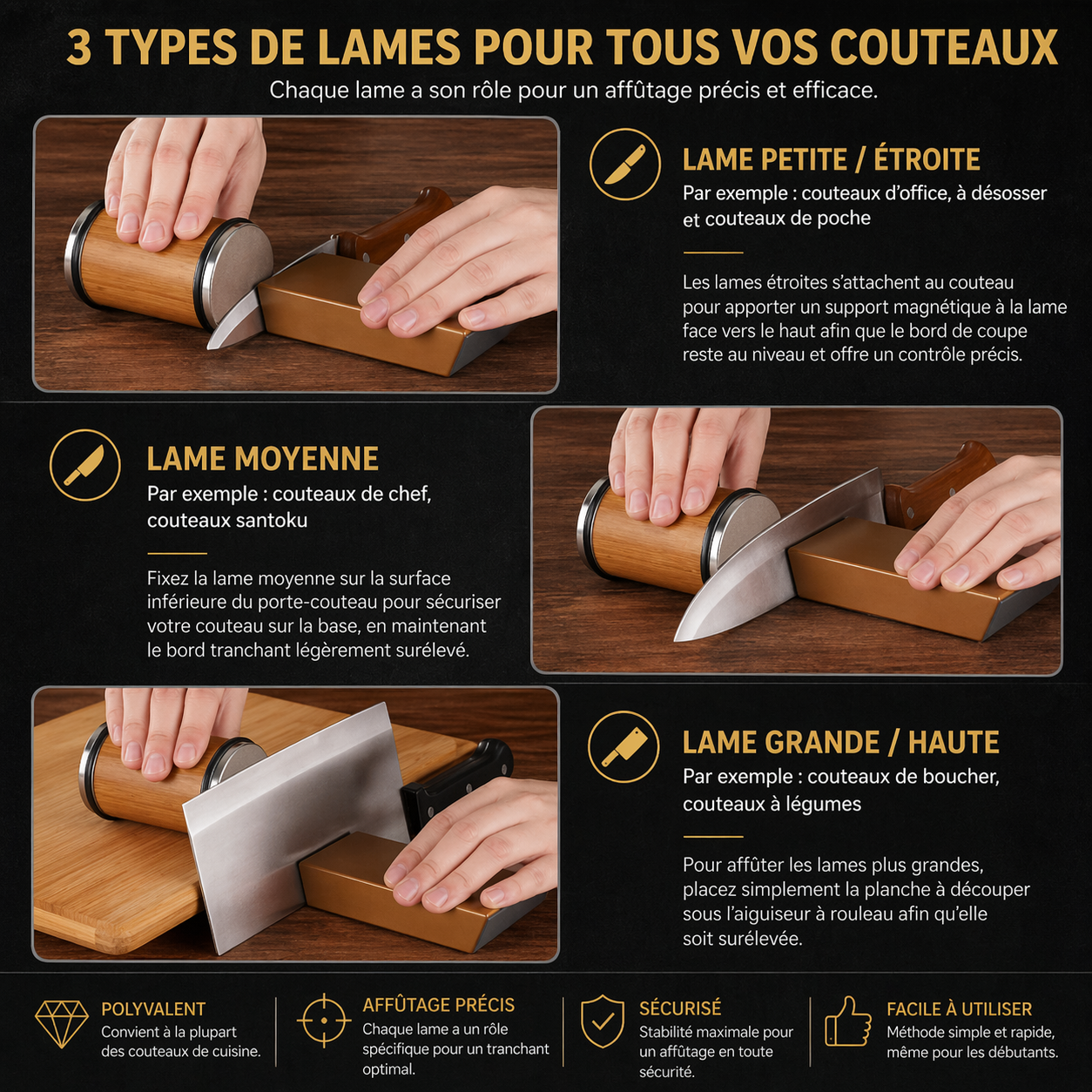 3 TYPES DE LAMES POUR TOUS VOS COUTEAUX

Chaque lame a son rôle pour un affûtage précis et efficace.

LAME PETITE / ÉTROITE

Par exemple : couteaux d'office, à désosser et couteaux de poche

Les lames étroites s'attachent au couteau pour apporter un support magnétique à la lame face vers le haut afin que le bord de coupe reste au niveau et offre un contrôle précis.

LAME MOYENNE

Par exemple : couteaux de chef, couteaux santoku

Fixez la lame moyenne sur la surface inférieure du porte-couteau pour sécuriser votre couteau sur la base, en maintenant le bord tranchant légèrement surélevé.

LAME GRANDE / HAUTE

Par exemple : couteaux de boucher, couteaux à légumes

Pour affûter les lames plus grandes, placez simplement la planche à découper sous l'aiguiseur à rouleau afin qu'elle soit surélevée.

POLYVALENT
Convient à la plupart des couteaux de cuisine.

AFFÛTAGE PRÉCIS
Chaque lame a un rôle spécifique pour un tranchant optimal.

SÉCURISÉ
Stabilité maximale pour un affûtage en toute sécurité.

FACILE À UTILISER
Méthode simple et rapide, même pour les débutants.