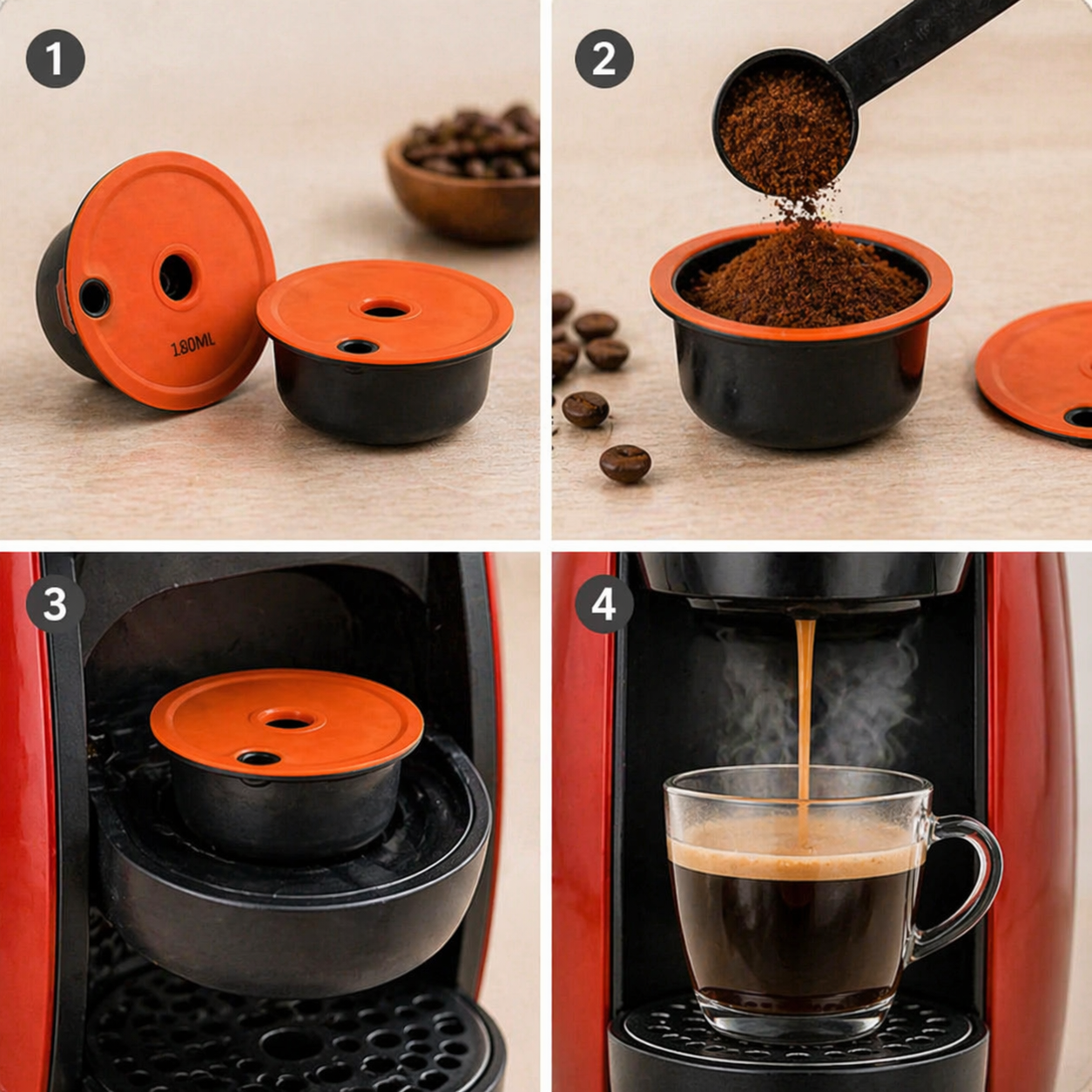 1

180ML

2

3

4